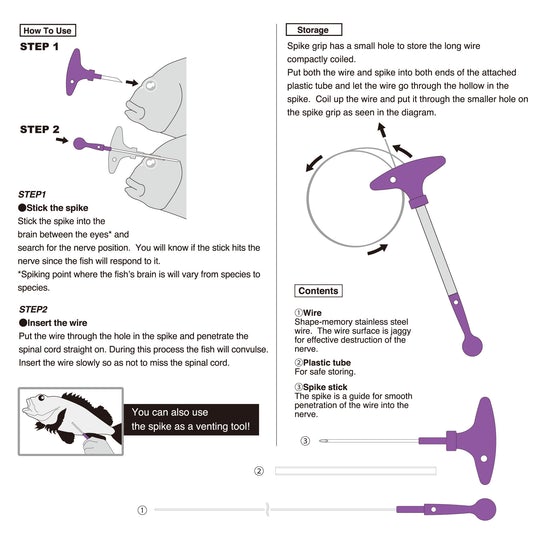 How To Use

STEP 1

STEP 2

STEP1
●Stick the spike
Stick the spike into the brain between the eyes* and search for the nerve position. You will know if the stick hits the nerve since the fish will respond to it.
*Spiking point where the fish's brain is will vary from species to species.

STEP2
●Insert the wire
Put the wire through the hole in the spike and penetrate the spinal cord straight on. During this process the fish will convulse. Insert the wire slowly so as not to miss the spinal cord.

You can also use the spike as a venting tool!

Storage
Spike grip has a small hole to store the long wire compactly coiled.
Put both the wire and spike into both ends of the attached plastic tube and let the wire go through the hollow in the spike. Coil up the wire and put it through the smaller hole on the spike grip as seen in the diagram.

Contents

①Wire
Shape-memory stainless steel wire. The wire surface is jaggy for effective destruction of the nerve.

②Plastic tube
For safe storing.

③Spike stick
The spike is a guide for smooth penetration of the wire into the nerve.

③

②

①