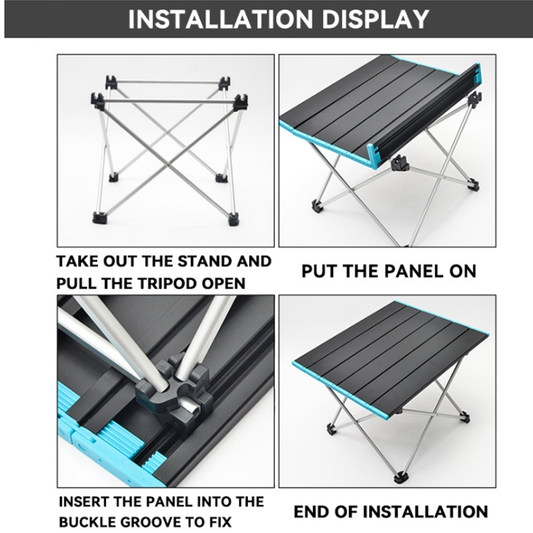 INSTALLATION DISPLAY

TAKE OUT THE STAND AND PULL THE TRIPOD OPEN

PUT THE PANEL ON

INSERT THE PANEL INTO THE BUCKLE GROOVE TO FIX

END OF INSTALLATION