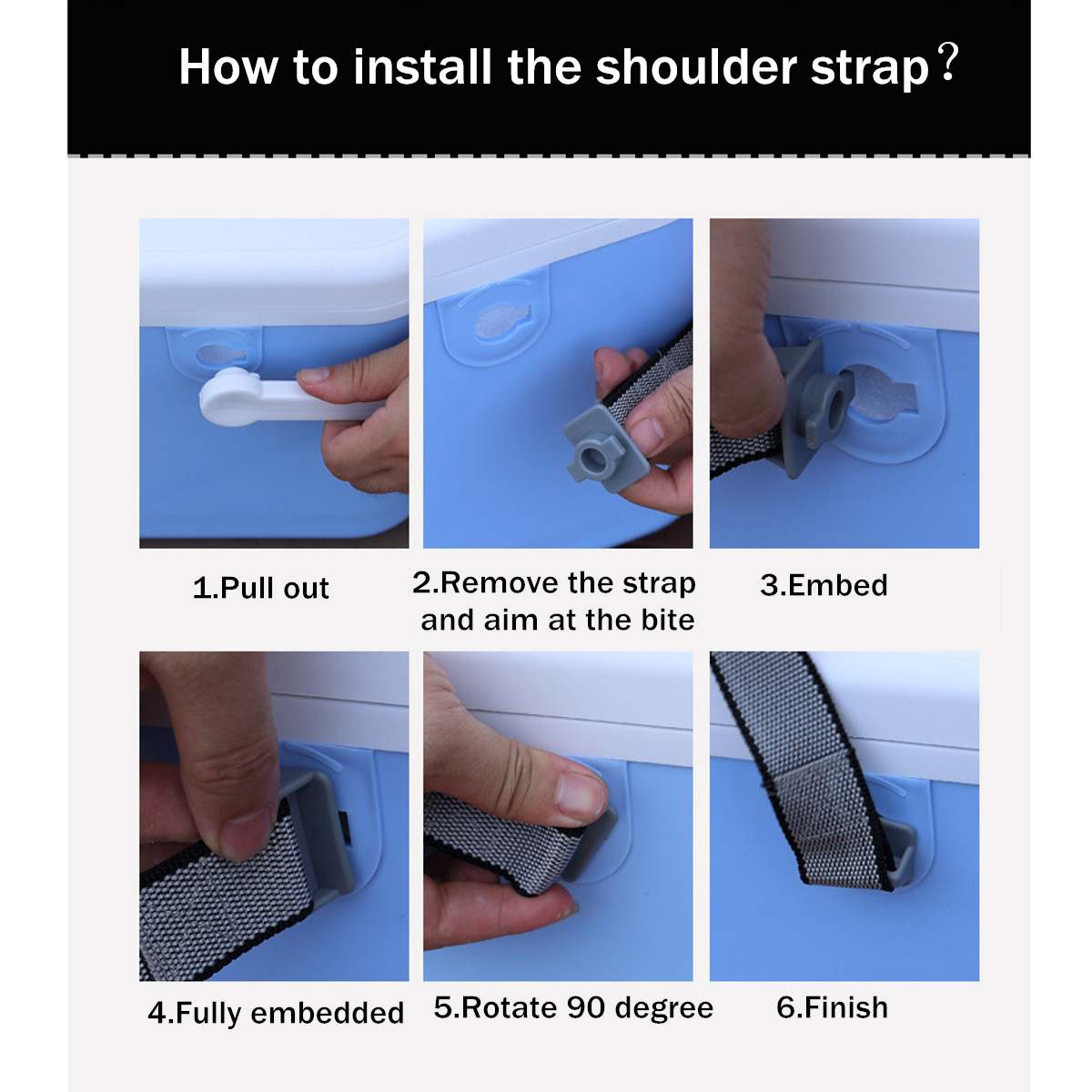 How to install the shoulder strap？

1.Pull out

2.Remove the strap and aim at the bite

3.Embed

4.Fully embedded

5.Rotate 90 degree

6.Finish