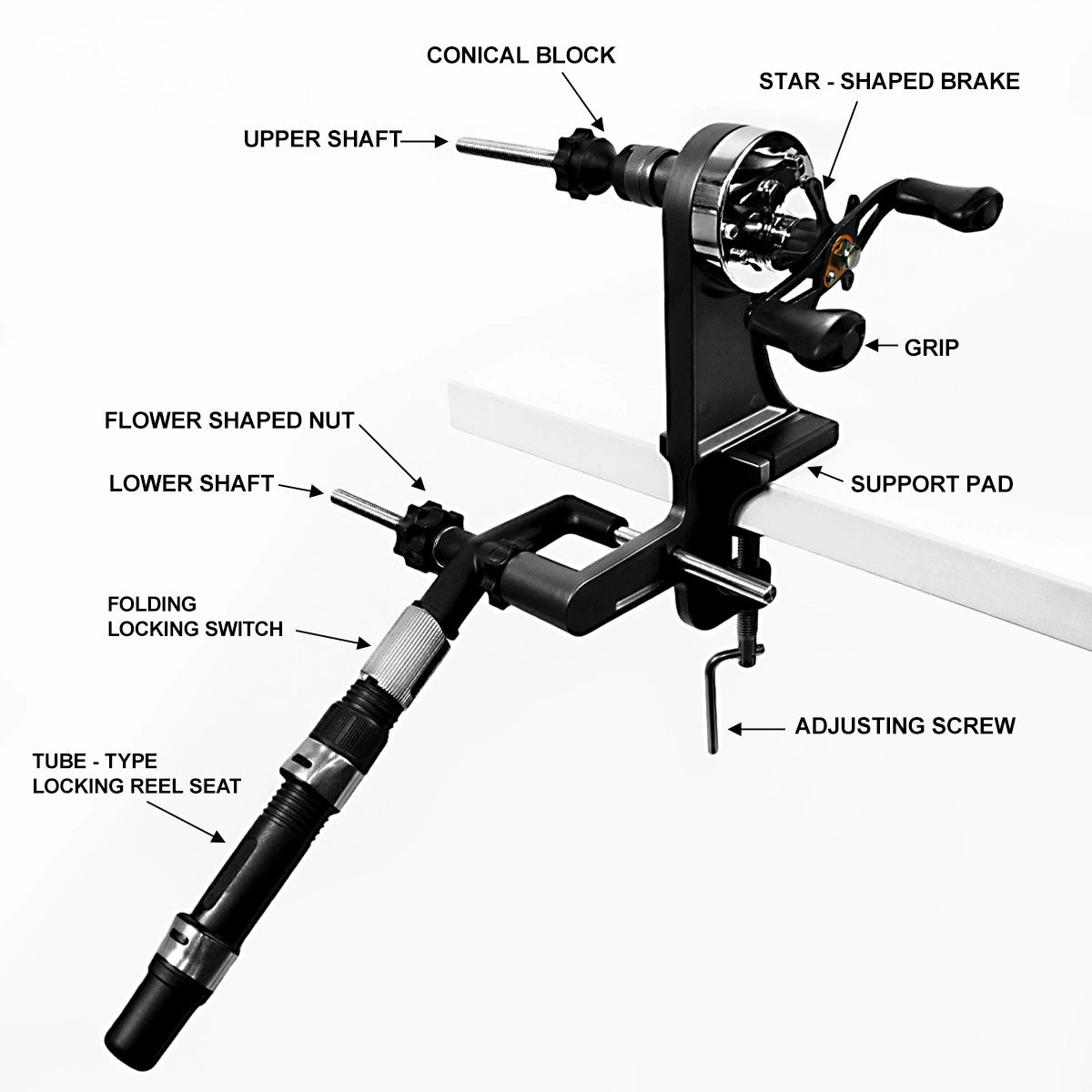 CONICAL BLOCK

STAR - SHAPED BRAKE

UPPER SHAFT

GRIP

FLOWER SHAPED NUT

LOWER SHAFT

SUPPORT PAD

FOLDING
LOCKING SWITCH

ADJUSTING SCREW

TUBE - TYPE
LOCKING REEL SEAT